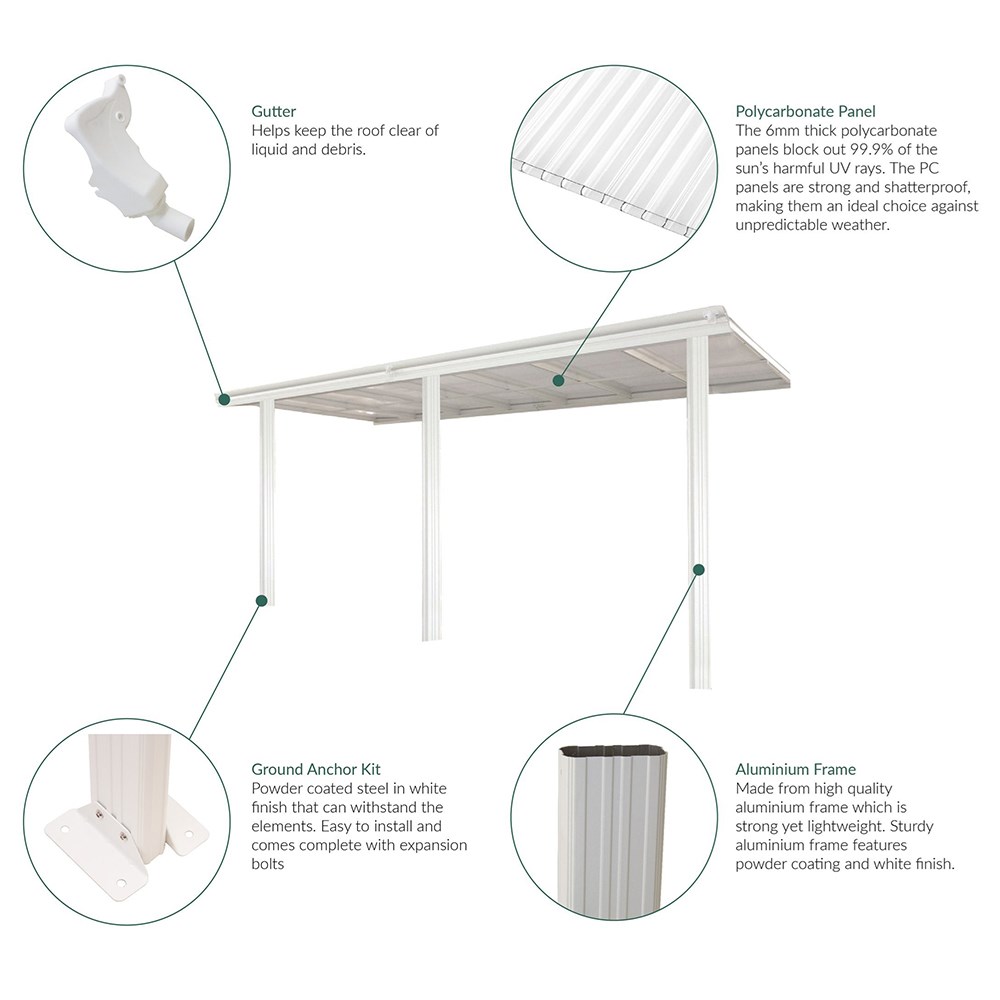 Gutter
Helps keep the roof clear of liquid and debris.

Polycarbonate Panel
The 6mm thick polycarbonate panels block out 99.9% of the sun's harmful UV rays. The PC panels are strong and shatterproof, making them an ideal choice against unpredictable weather.

Ground Anchor Kit
Powder coated steel in white finish that can withstand the elements. Easy to install and comes complete with expansion bolts

Aluminium Frame
Made from high quality aluminium frame which is strong yet lightweight. Sturdy aluminium frame features powder coating and white finish.