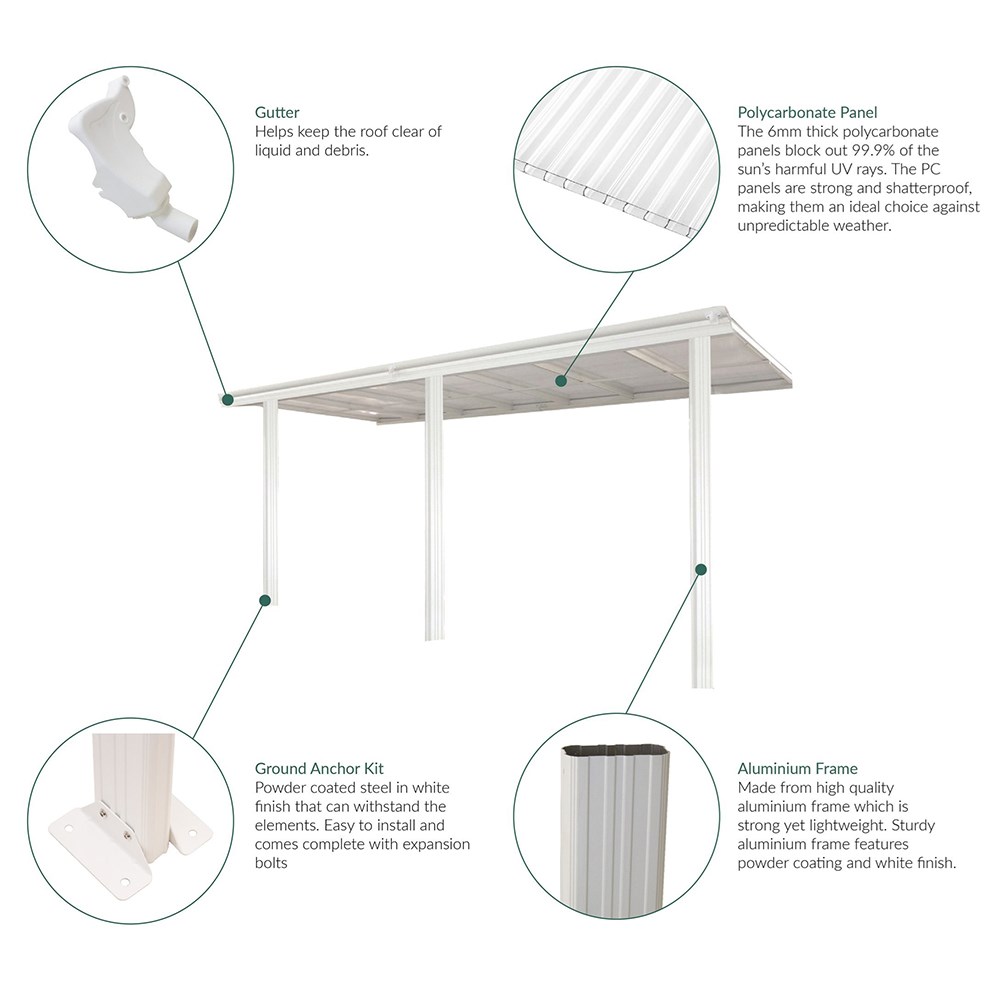 Gutter
Helps keep the roof clear of liquid and debris.

Polycarbonate Panel
The 6mm thick polycarbonate panels block out 99.9% of the sun's harmful UV rays. The PC panels are strong and shatterproof, making them an ideal choice against unpredictable weather.

Ground Anchor Kit
Powder coated steel in white finish that can withstand the elements. Easy to install and comes complete with expansion bolts

Aluminium Frame
Made from high quality aluminium frame which is strong yet lightweight. Sturdy aluminium frame features powder coating and white finish.