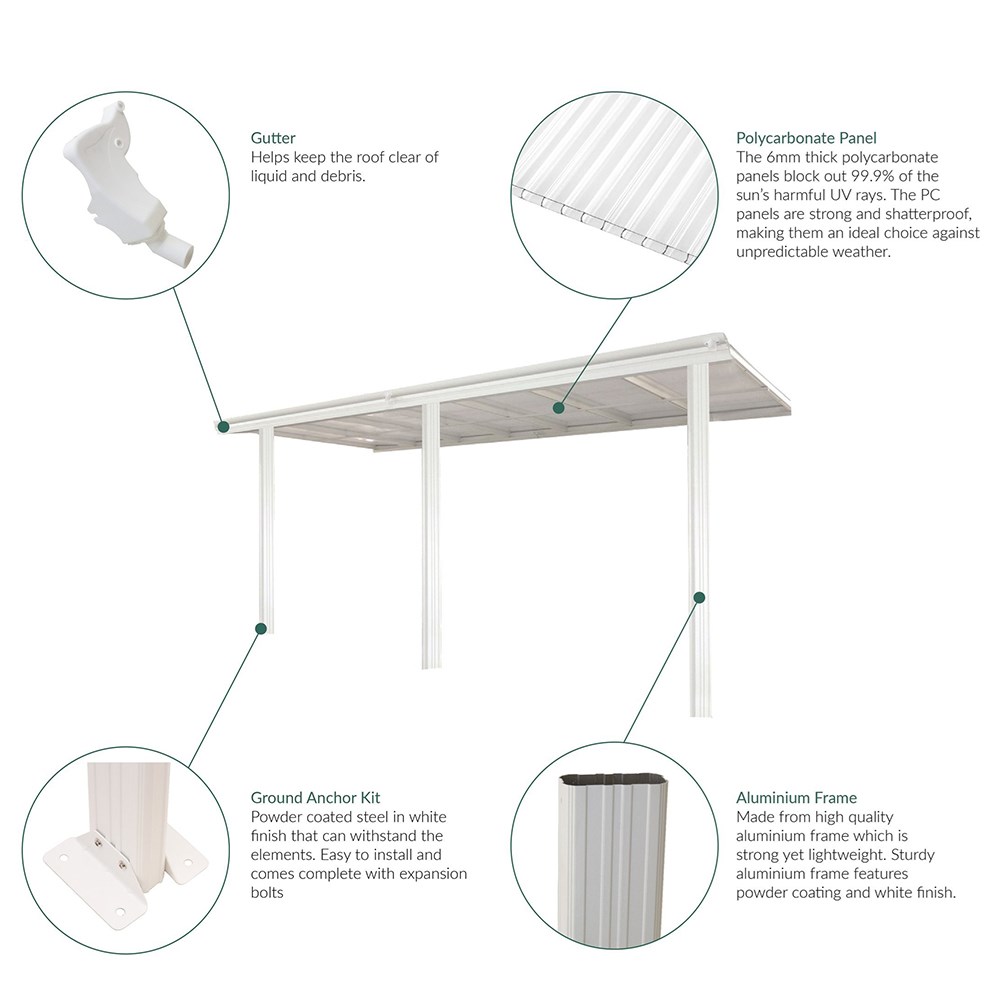 Gutter
Helps keep the roof clear of liquid and debris.

Polycarbonate Panel
The 6mm thick polycarbonate panels block out 99.9% of the sun's harmful UV rays. The PC panels are strong and shatterproof, making them an ideal choice against unpredictable weather.

Ground Anchor Kit
Powder coated steel in white finish that can withstand the elements. Easy to install and comes complete with expansion bolts

Aluminium Frame
Made from high quality aluminium frame which is strong yet lightweight. Sturdy aluminium frame features powder coating and white finish.