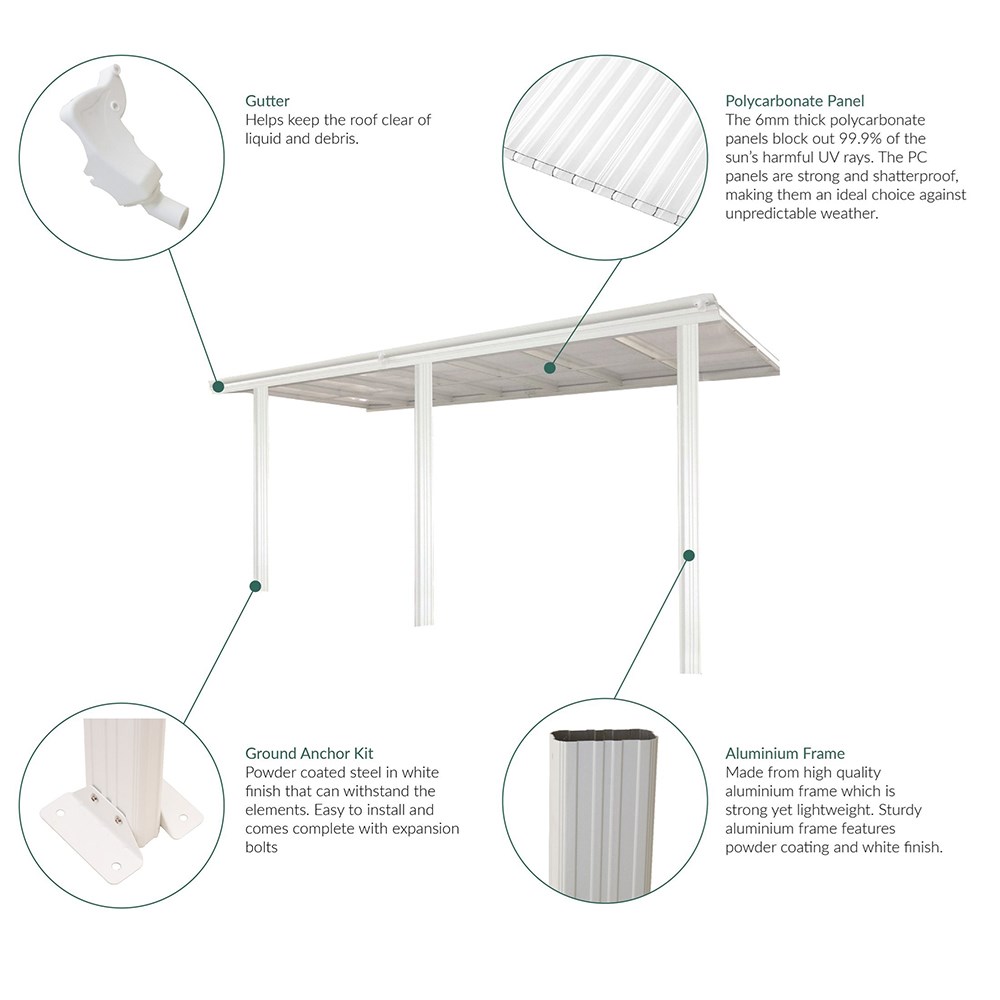 Gutter
Helps keep the roof clear of liquid and debris.

Polycarbonate Panel
The 6mm thick polycarbonate panels block out 99.9% of the sun's harmful UV rays. The PC panels are strong and shatterproof, making them an ideal choice against unpredictable weather.

Ground Anchor Kit
Powder coated steel in white finish that can withstand the elements. Easy to install and comes complete with expansion bolts

Aluminium Frame
Made from high quality aluminium frame which is strong yet lightweight. Sturdy aluminium frame features powder coating and white finish.