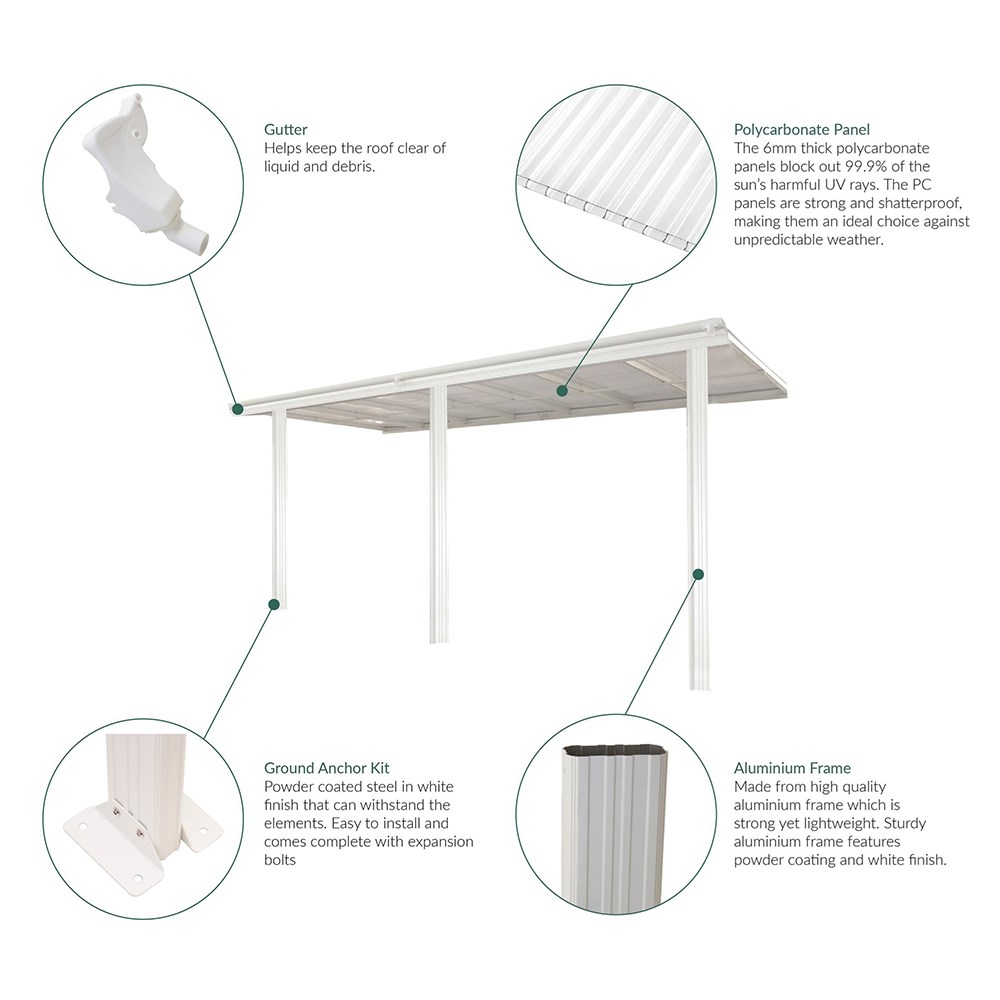 Gutter
Helps keep the roof clear of liquid and debris.

Polycarbonate Panel
The 6mm thick polycarbonate panels block out 99.9% of the sun's harmful UV rays. The PC panels are strong and shatterproof, making them an ideal choice against unpredictable weather.

Ground Anchor Kit
Powder coated steel in white finish that can withstand the elements. Easy to install and comes complete with expansion bolts

Aluminium Frame
Made from high quality aluminium frame which is strong yet lightweight. Sturdy aluminium frame features powder coating and white finish.