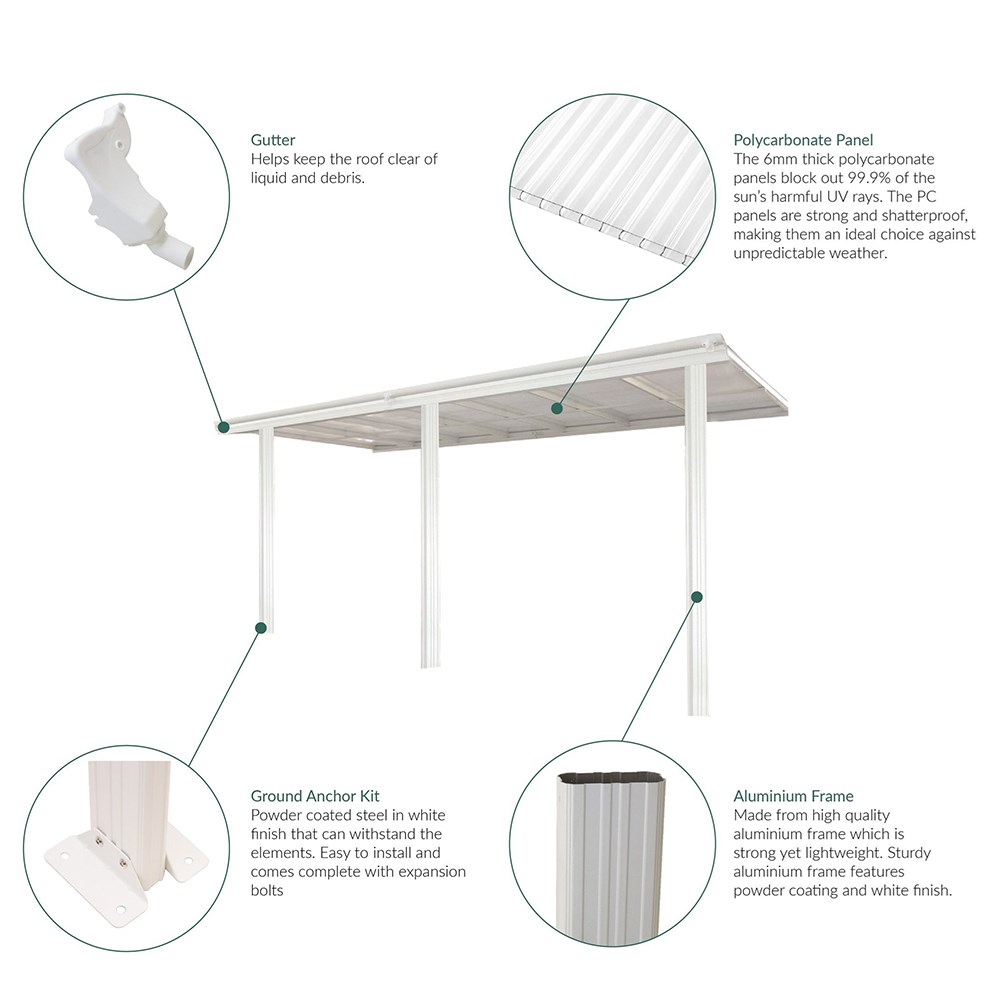 Gutter
Helps keep the roof clear of liquid and debris.

Polycarbonate Panel
The 6mm thick polycarbonate panels block out 99.9% of the sun's harmful UV rays. The PC panels are strong and shatterproof, making them an ideal choice against unpredictable weather.

Ground Anchor Kit
Powder coated steel in white finish that can withstand the elements. Easy to install and comes complete with expansion bolts

Aluminium Frame
Made from high quality aluminium frame which is strong yet lightweight. Sturdy aluminium frame features powder coating and white finish.