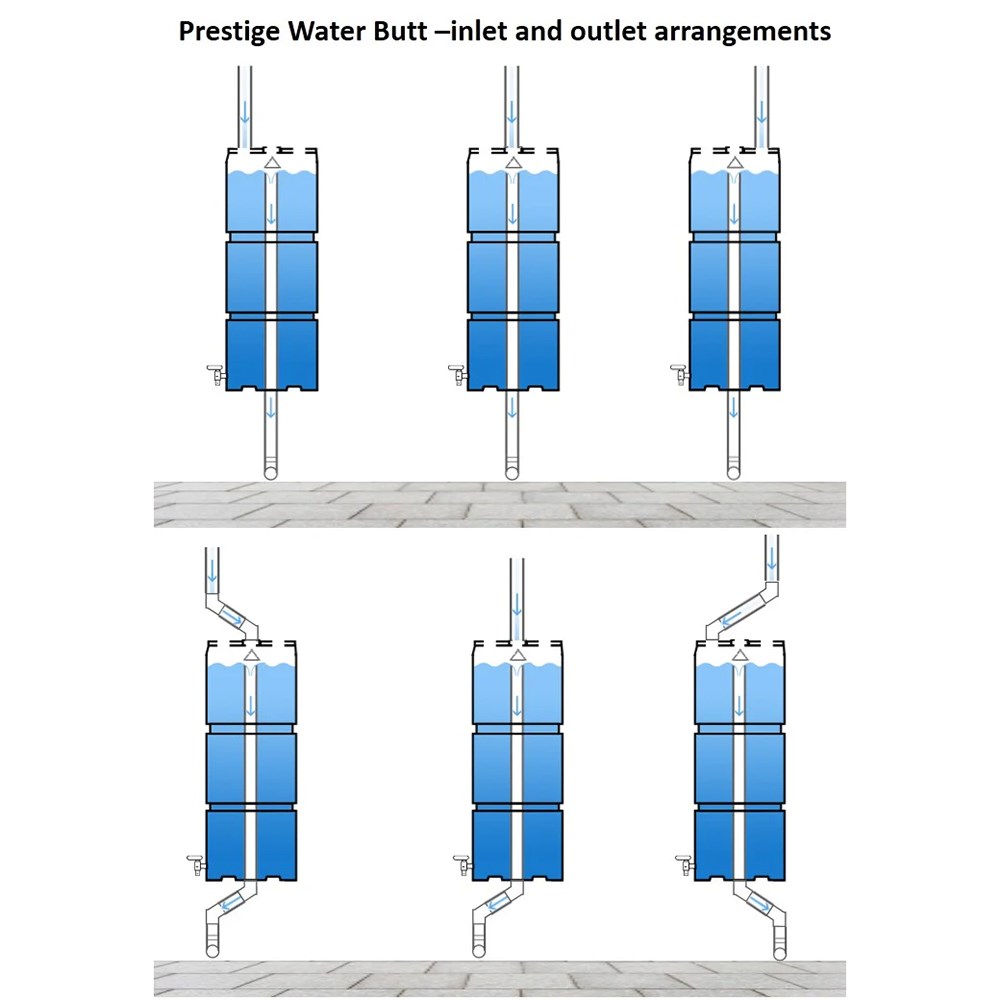 Prestige Water Butt –inlet and outlet arrangements